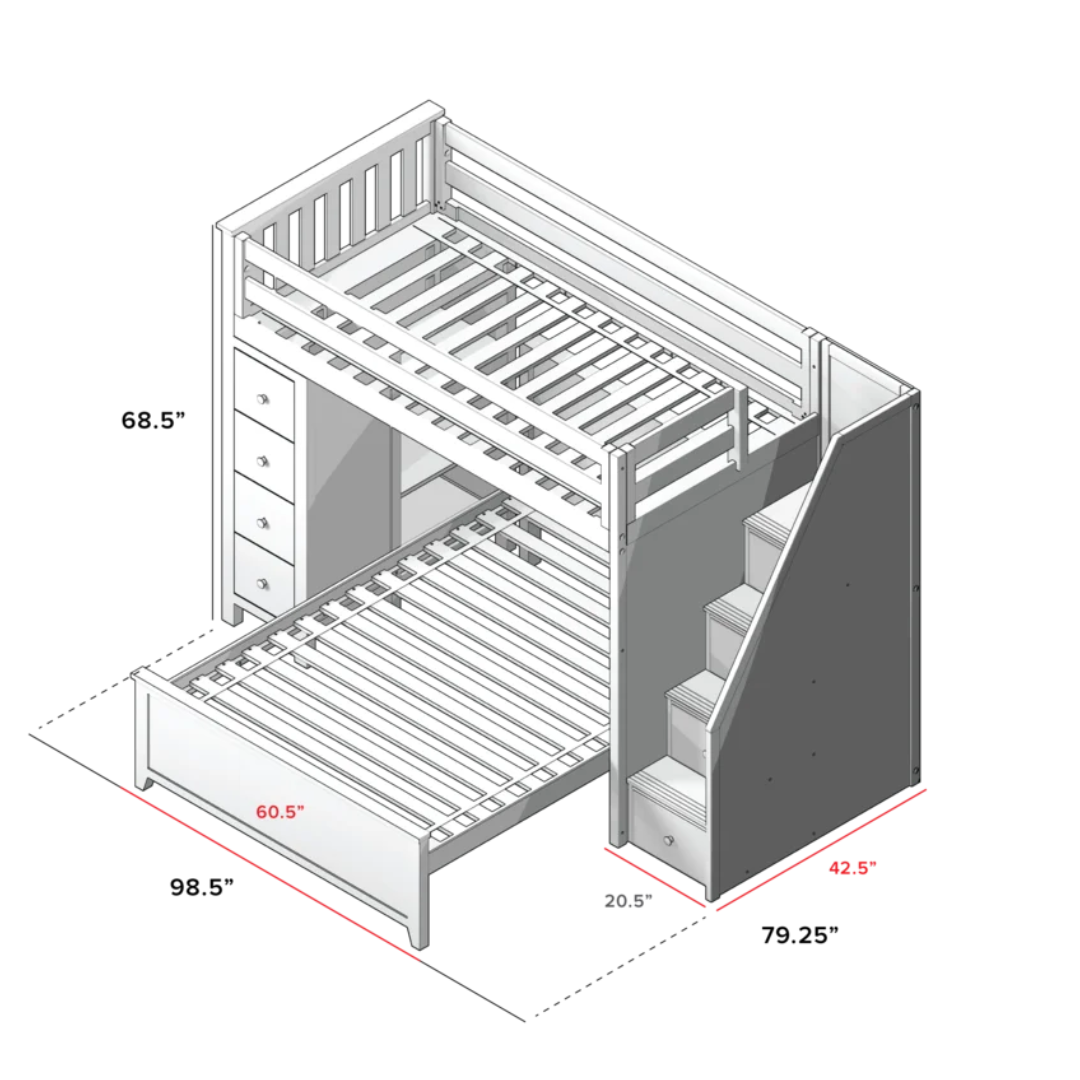 68.5”

60.5”

98.5”

20.5”

42.5”

79.25”